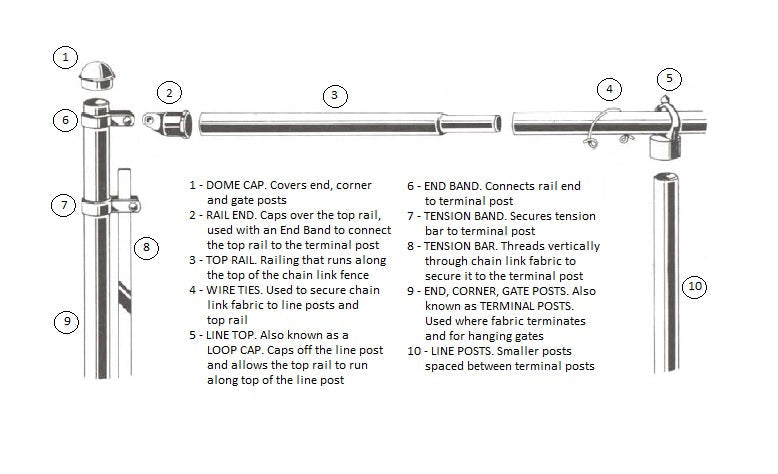 1

2

3

4

5

6

7

8

9

10

1 - DOME CAP. Covers end, corner and gate posts
2 - RAIL END. Caps over the top rail, used with an End Band to connect the top rail to the terminal post
3 - TOP RAIL. Railing that runs along the top of the chain link fence
4 - WIRE TIES. Used to secure chain link fabric to line posts and top rail
5 - LINE TOP. Also known as a LOOP CAP. Caps off the line post and allows the top rail to run along top of the line post

6 - END BAND. Connects rail end to terminal post
7 - TENSION BAND. Secures tension bar to terminal post
8 - TENSION BAR. Threads vertically through chain link fabric to secure it to the terminal post
9 - END, CORNER, GATE POSTS. Also known as TERMINAL POSTS. Used where fabric terminates and for hanging gates
10 - LINE POSTS. Smaller posts spaced between terminal posts